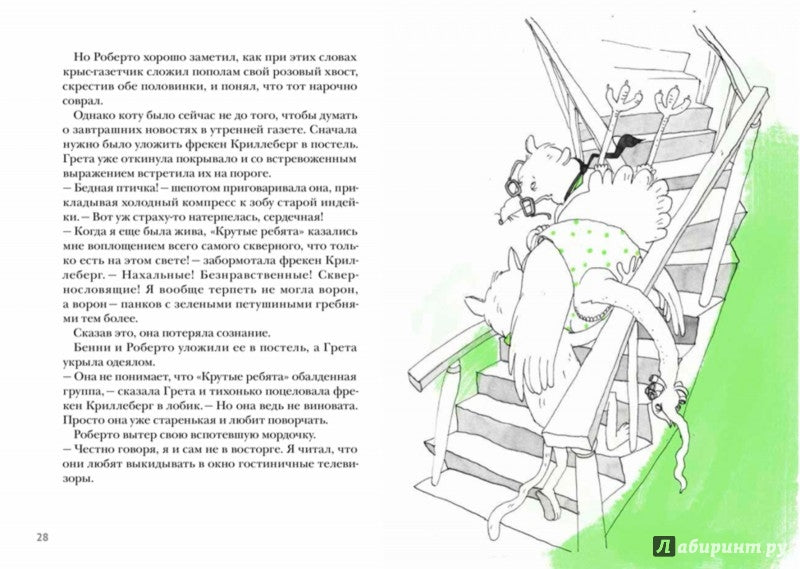 Но Роберто хорошо заметил, как при этих словах крыс-газетчик сложил пополам свой розовый хвост, скрестив обе половинки, и понял, что тот нарочно соврал.

Однако коту было сейчас не до того, чтобы думать о завтрашних новостях в утренней газете. Сначала нужно было уложить фрекен Криллеберг в постель. Грета уже откинула покрывало и со встревоженным выражением встретила их на пороге.

— Бедная птичка! — шепотом приговаривала она, прикладывая холодный компресс к зобу старой индейки. — Вот уж страху-то натерпелась, сердечная!

— Когда я еще была жива, «Крутые ребята» казались мне воплощением всего самого скверного, что только есть на этом свете! — забормотала фрекен Криллеберг. — Нахальные! Безнравственные! Сквернословящие! Я вообще терпеть не могла ворон, а ворон — панков с зелеными петушиными гребнями тем более.

Сказав это, она потеряла сознание.

Бенни и Роберто уложили ее в постель, а Грета укрыла одеялом.

— Она не понимает, что «Крутые ребята» обалденная группа, — сказала Грета и тихонько поцеловала фрекен Криллеберг в лобик. — Но она ведь не виновата. Просто она уже старенькая и любит поворчать.

Роберто вытер свою вспотевшую мордочку.

— Честно говоря, я и сам не в восторге. Я читал, что они любят выкидывать в окно гостиничные телевизоры.

28

Лабиринт.ру