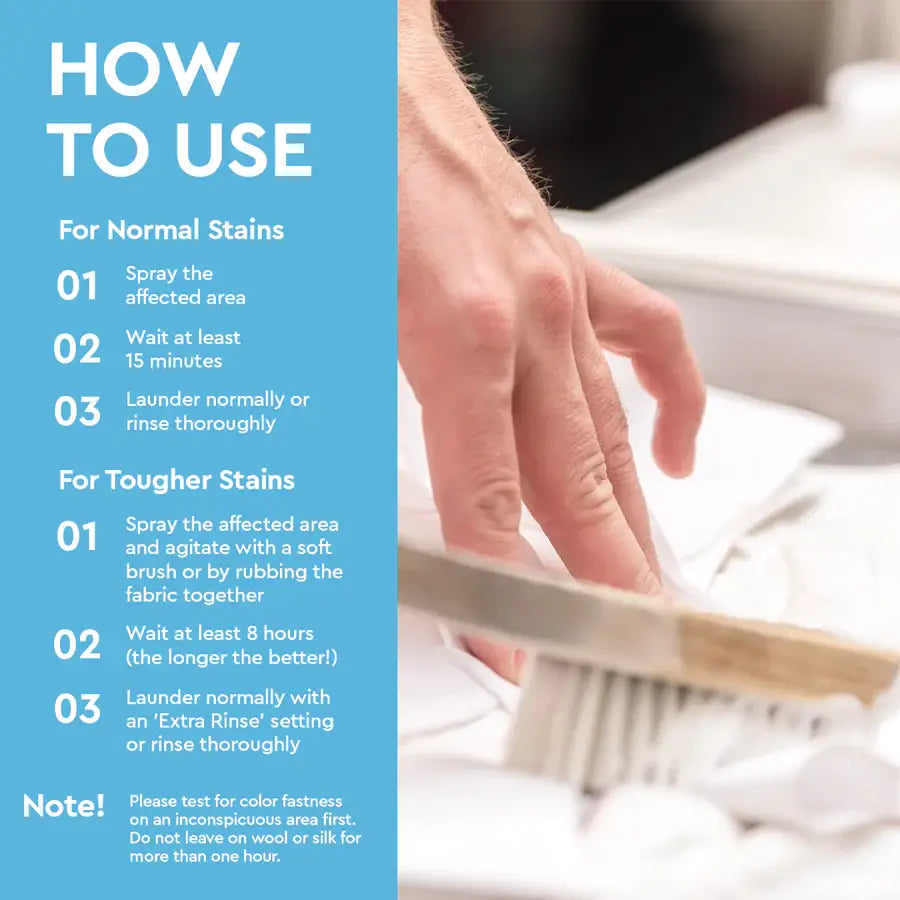 HOW TO USE

For Normal Stains

01 Spray the affected area

02 Wait at least 15 minutes

03 Launder normally or rinse thoroughly

For Tougher Stains

01 Spray the affected area and agitate with a soft brush or by rubbing the fabric together

02 Wait at least 8 hours (the longer the better!)

03 Launder normally with an 'Extra Rinse' setting or rinse thoroughly

Note! Please test for color fastness on an inconspicuous area first. Do not leave on wool or silk for more than one hour.